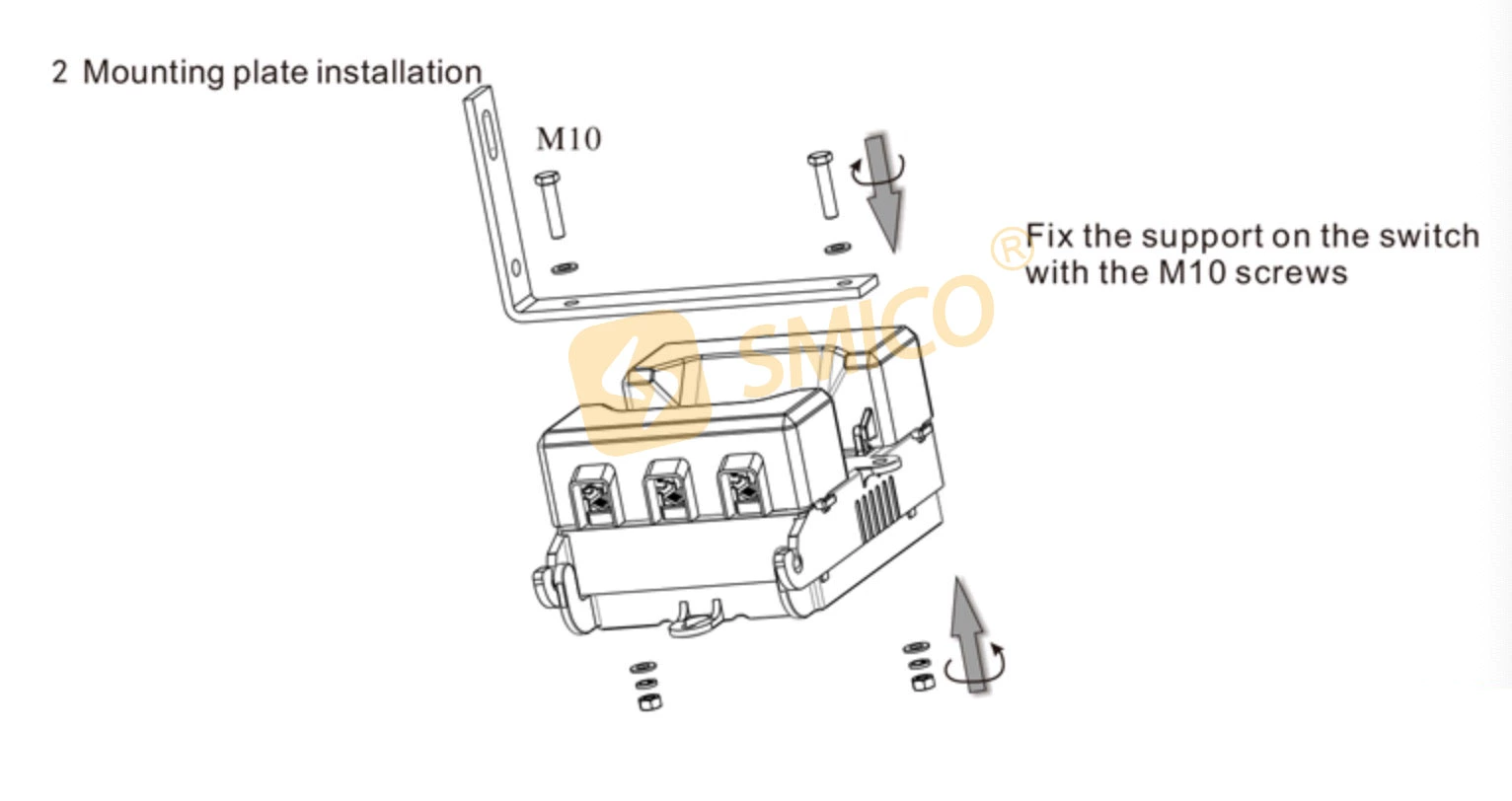 2 Mounting plate installation

M10

SMICO®

Fix the support on the switch with the M10 screws