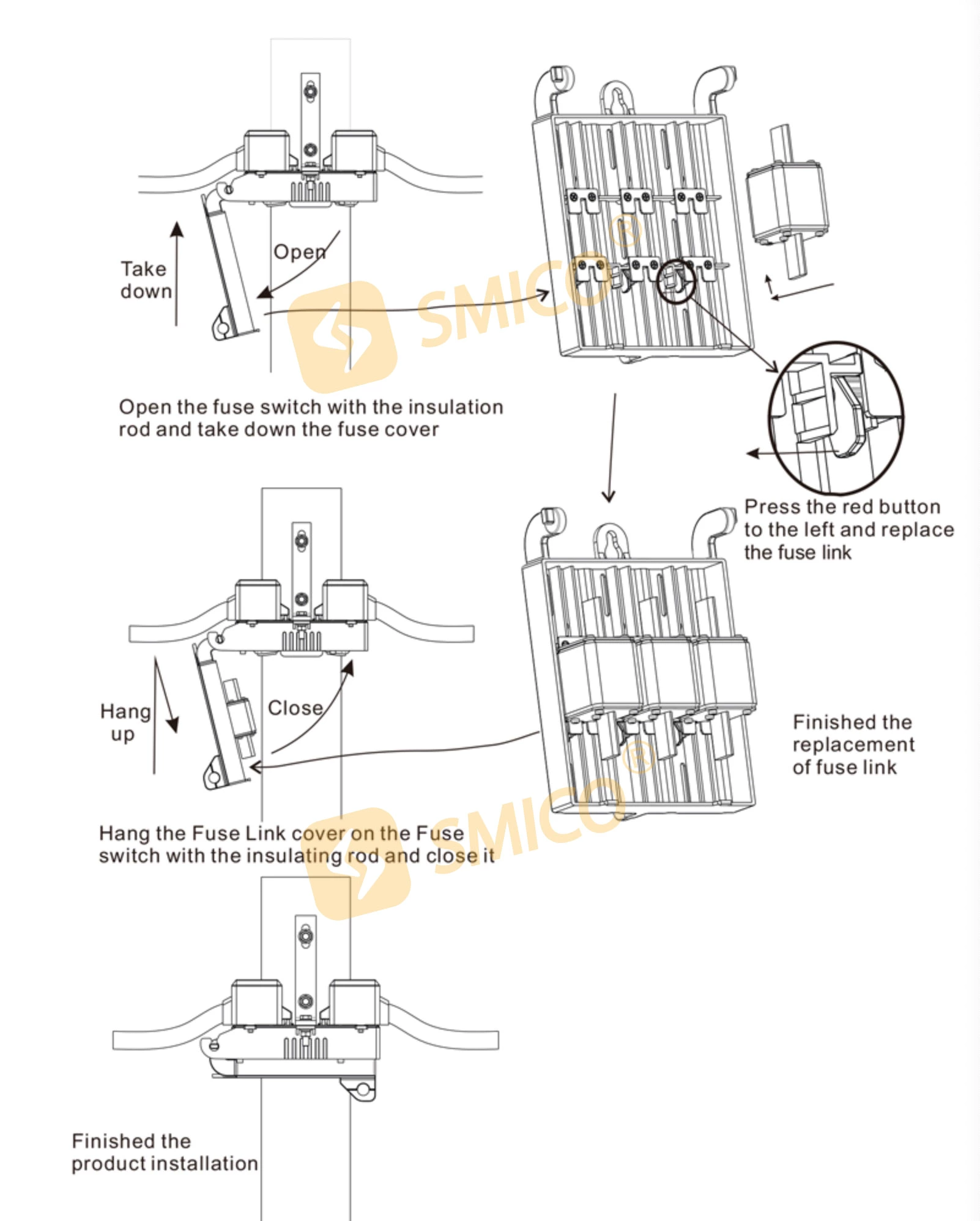 Take down

Open

SMICO®

Open the fuse switch with the insulation rod and take down the fuse cover

Press the red button to the left and replace the fuse link

Hang up

Close

Finished the replacement of fuse link

SMICO®

Hang the Fuse Link cover on the Fuse switch with the insulating rod and close it

Finished the product installation