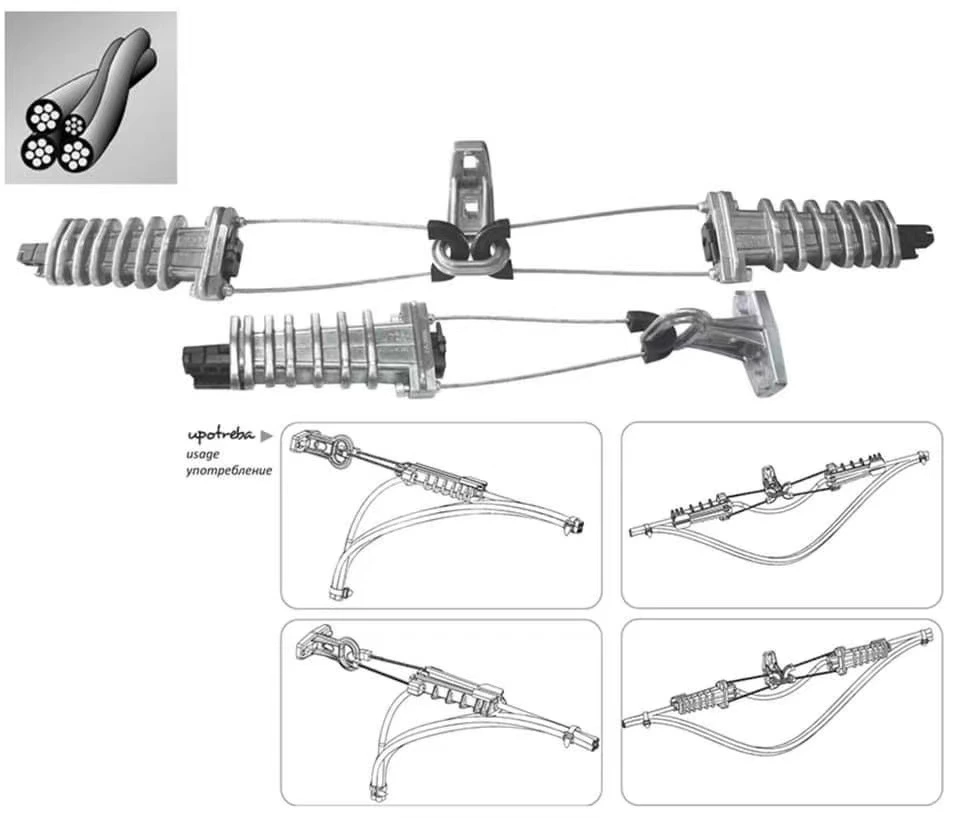 upotreba
usage
употребление